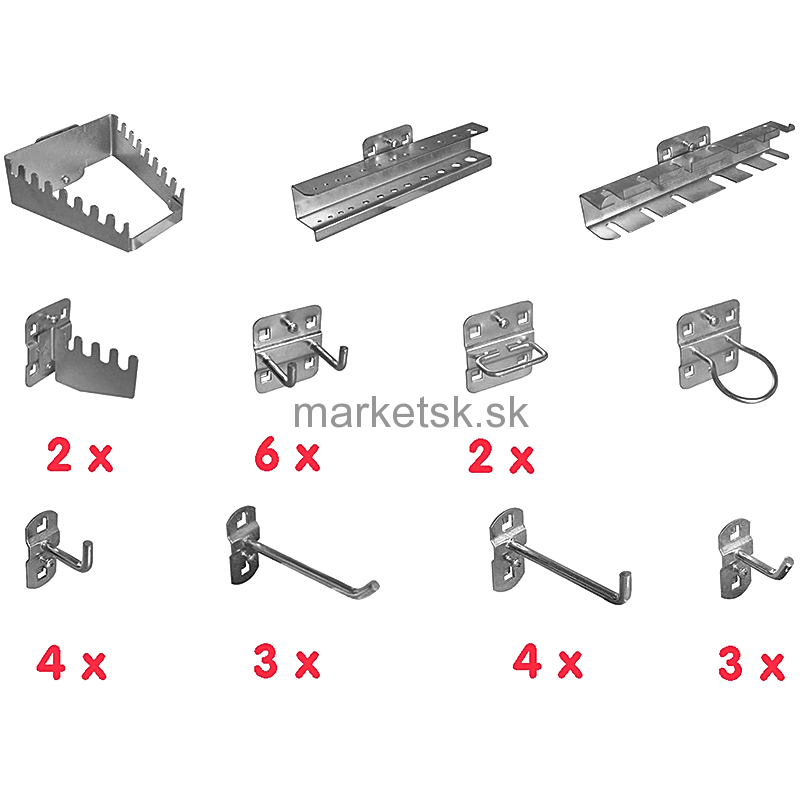 marketsk.sk

2 x

6 x

2 x

4 x

3 x

4 x

3 x